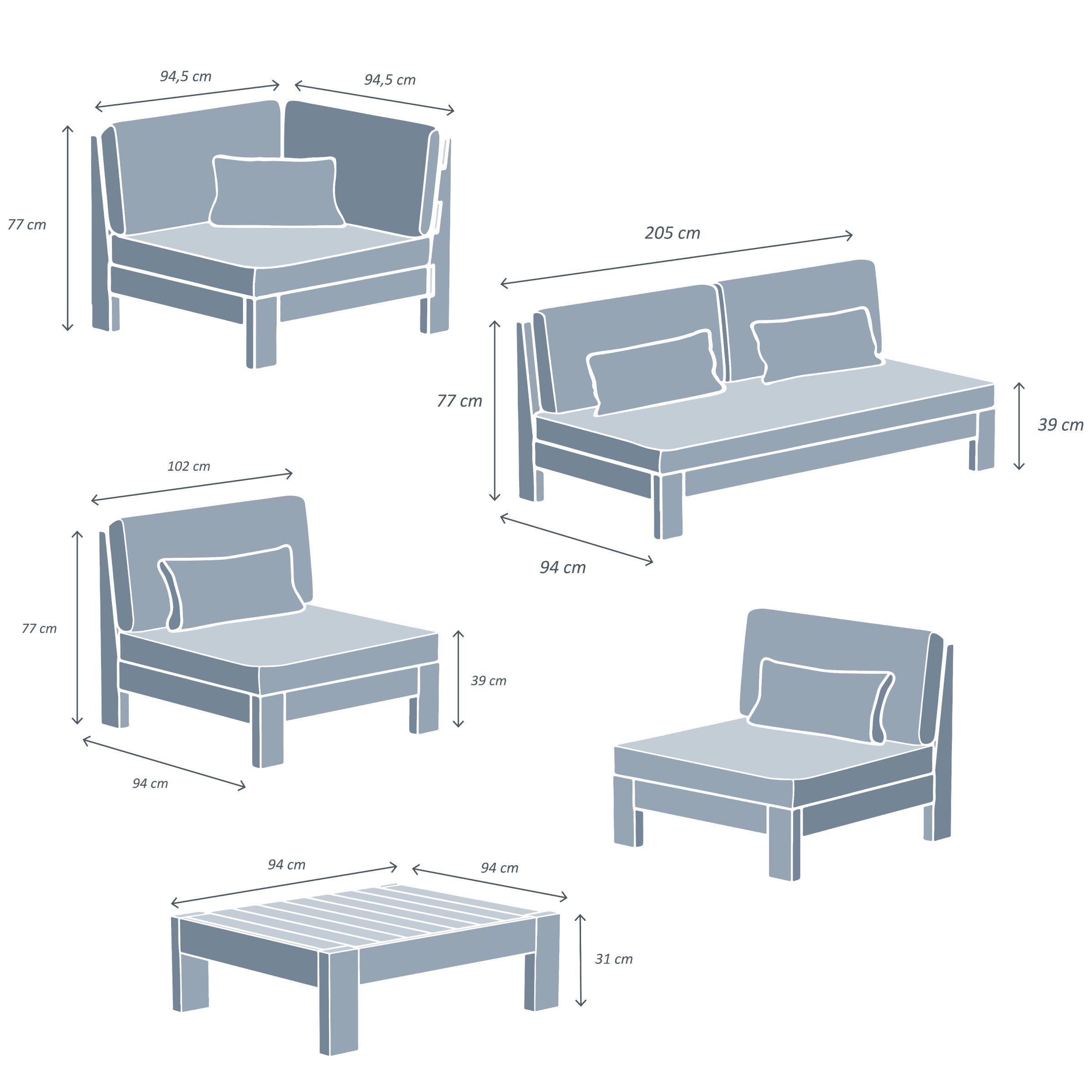 94,5 cm
94,5 cm
77 cm

205 cm
77 cm
39 cm
94 cm

102 cm
77 cm
39 cm
94 cm

94 cm
94 cm
31 cm