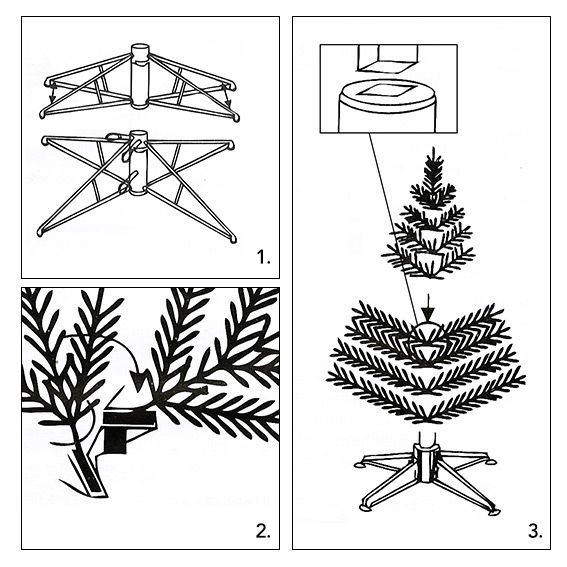 1.

2.

3.