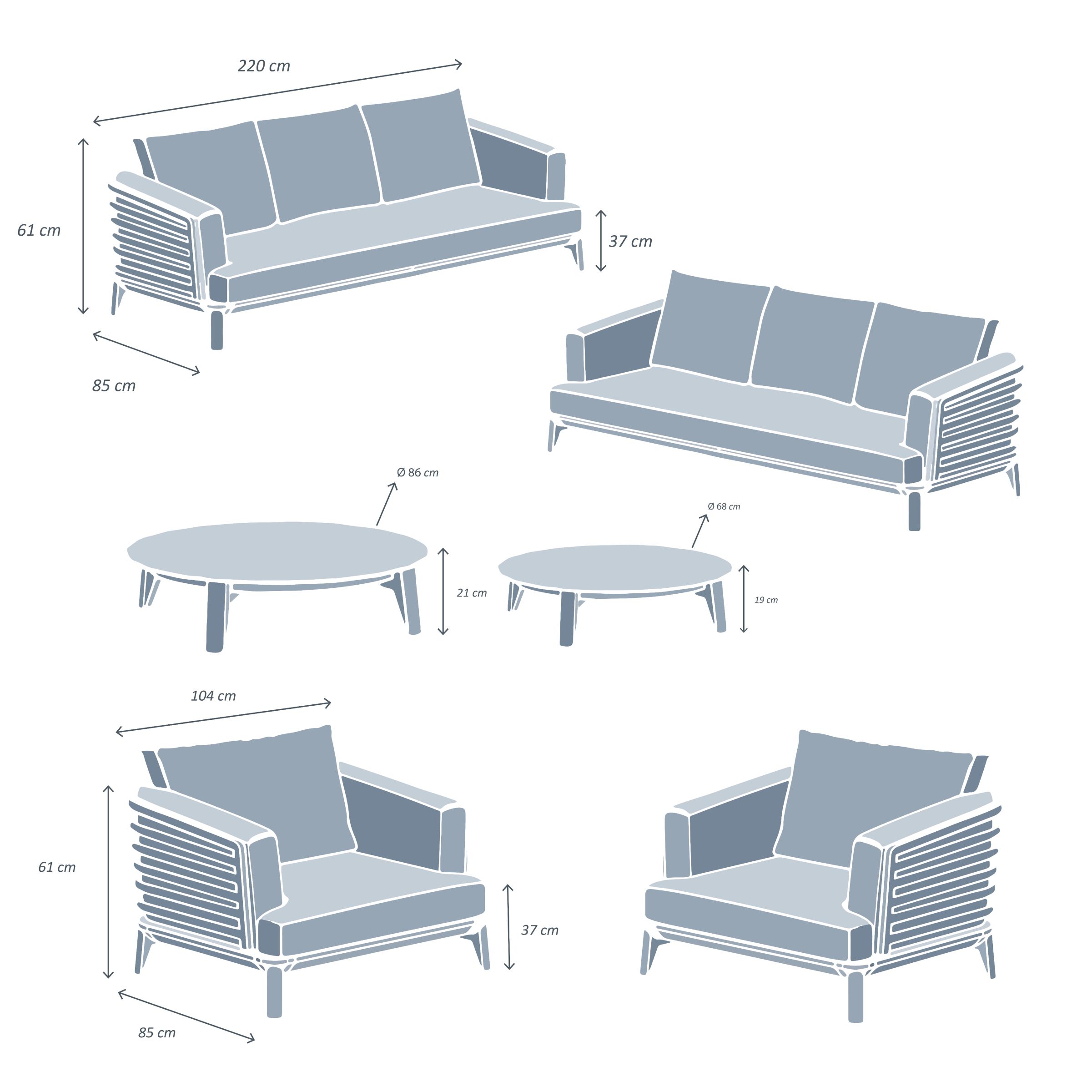 220 cm

61 cm

37 cm

85 cm

Ø 86 cm

Ø 68 cm

21 cm

19 cm

104 cm

61 cm

37 cm

85 cm