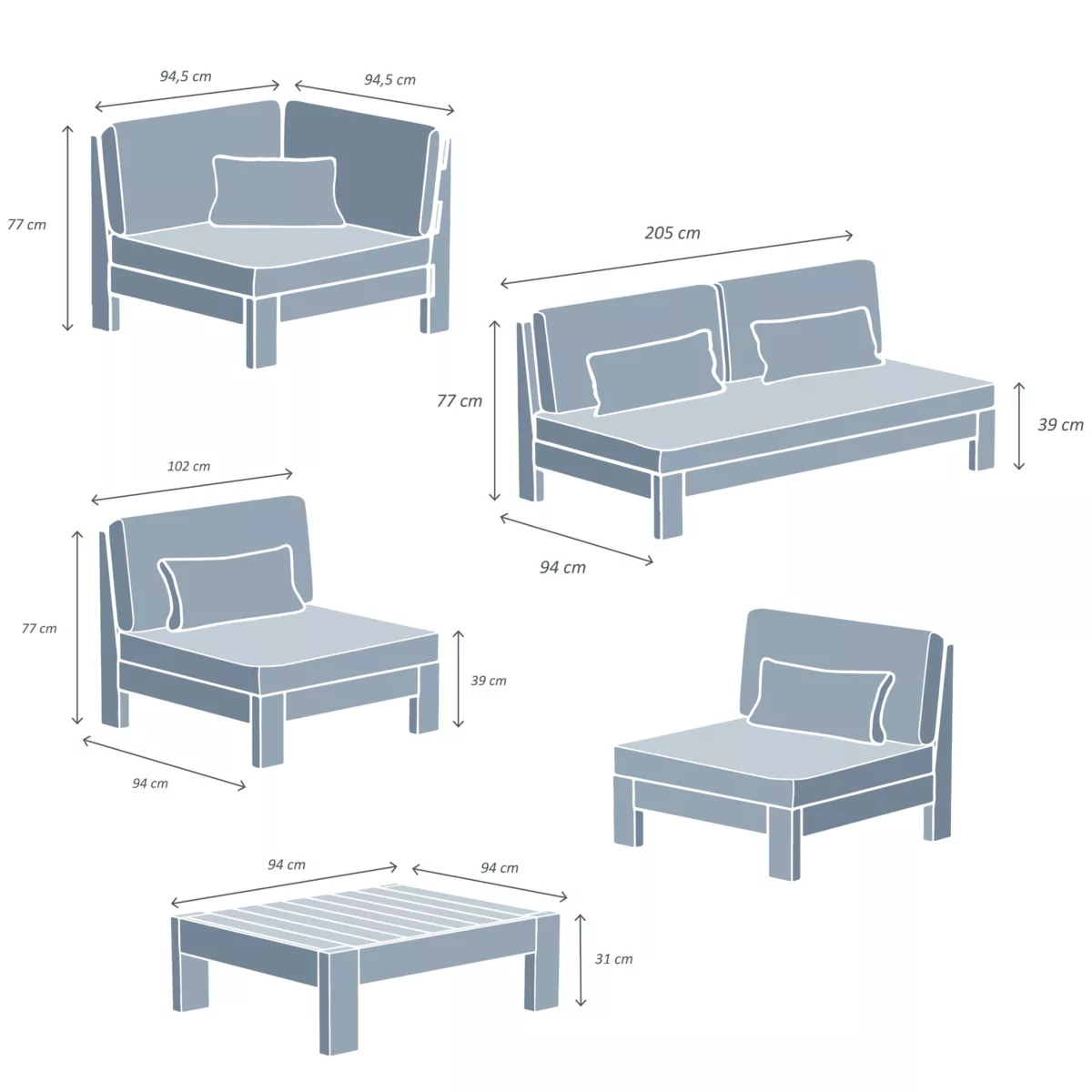 94,5 cm
94,5 cm
77 cm

205 cm
77 cm
39 cm
94 cm

102 cm
77 cm
39 cm
94 cm

94 cm
94 cm
31 cm