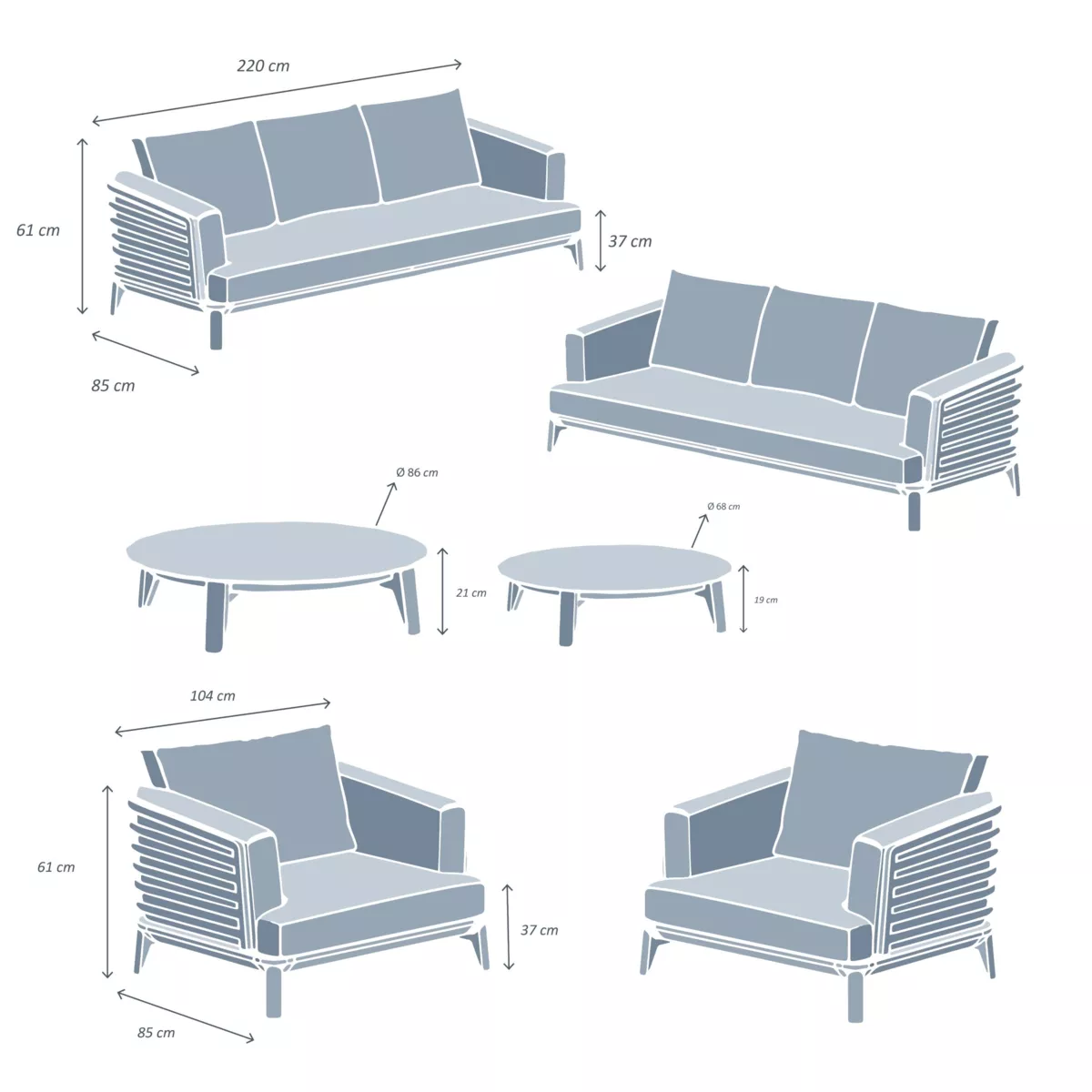 220 cm

61 cm

37 cm

85 cm

Ø 86 cm

Ø 68 cm

21 cm

19 cm

104 cm

61 cm

37 cm

85 cm