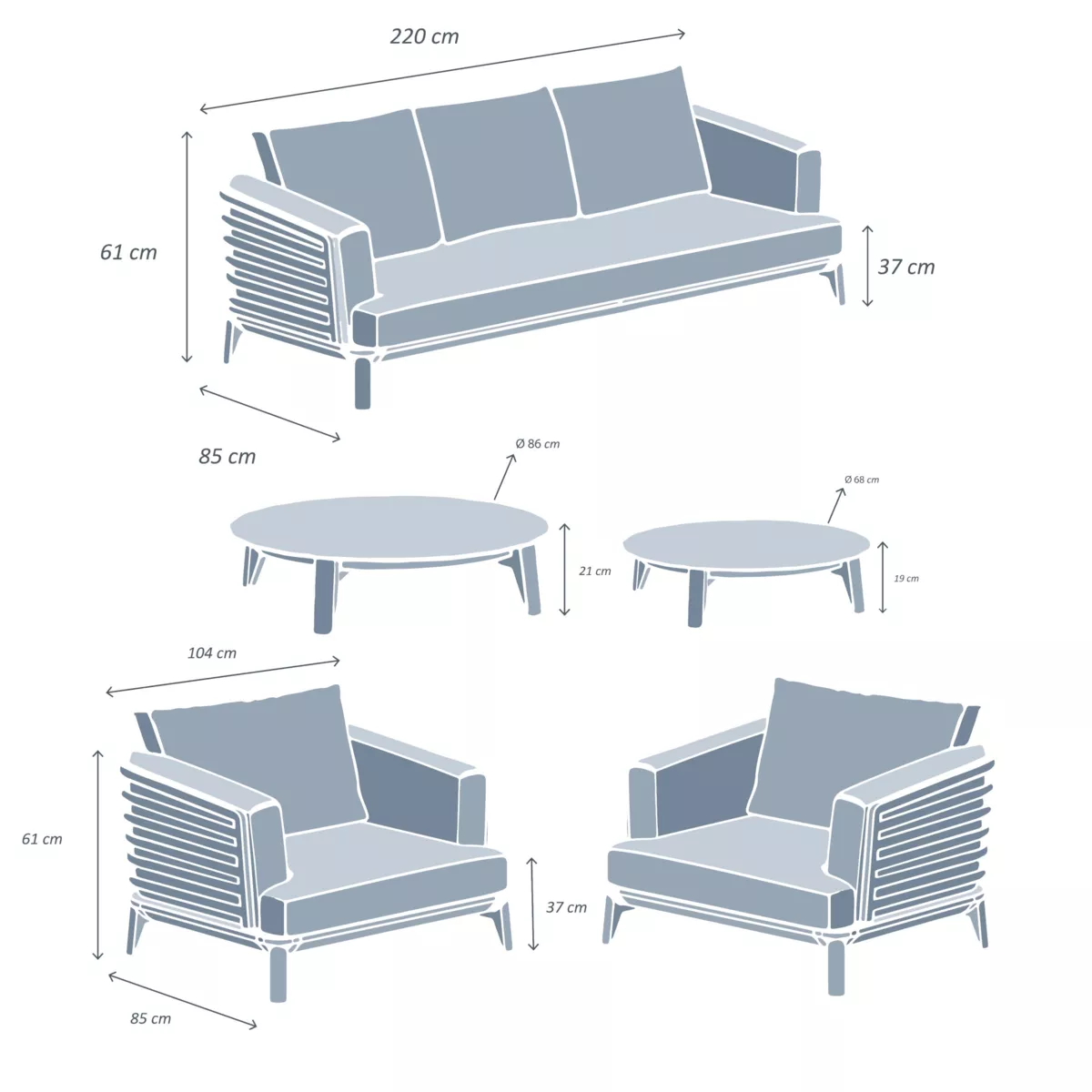 220 cm

61 cm

37 cm

85 cm

Ø 86 cm

21 cm

Ø 68 cm

19 cm

104 cm

61 cm

37 cm

85 cm