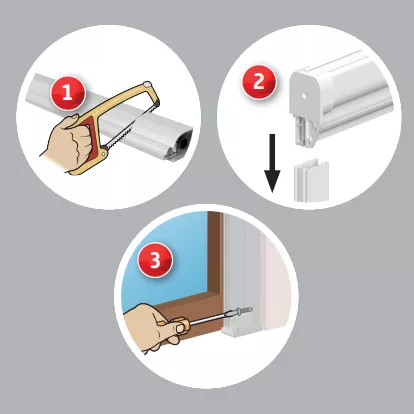 1

2

3