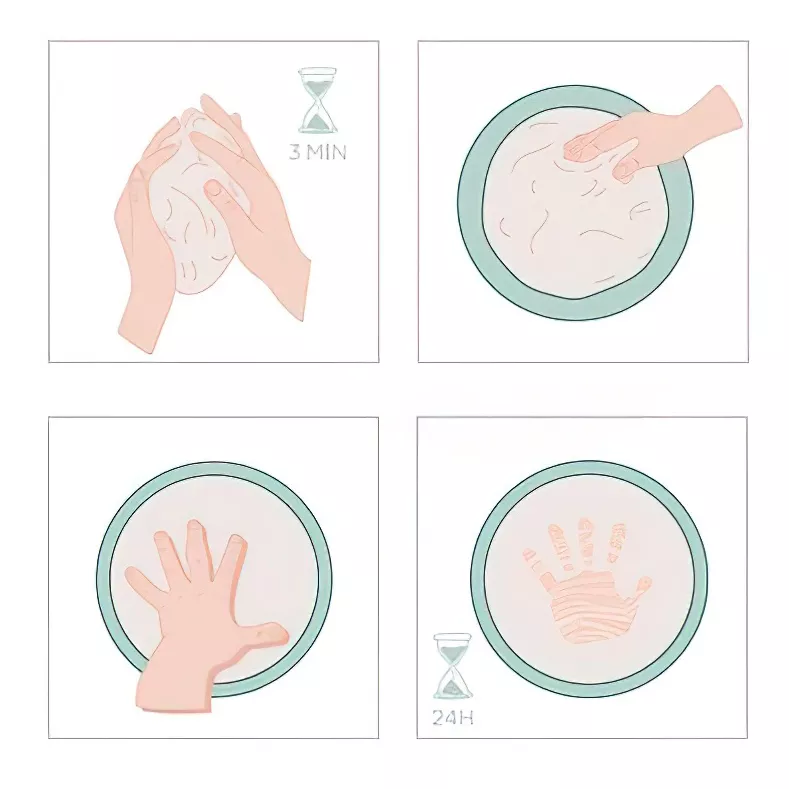 3 MIN

24H