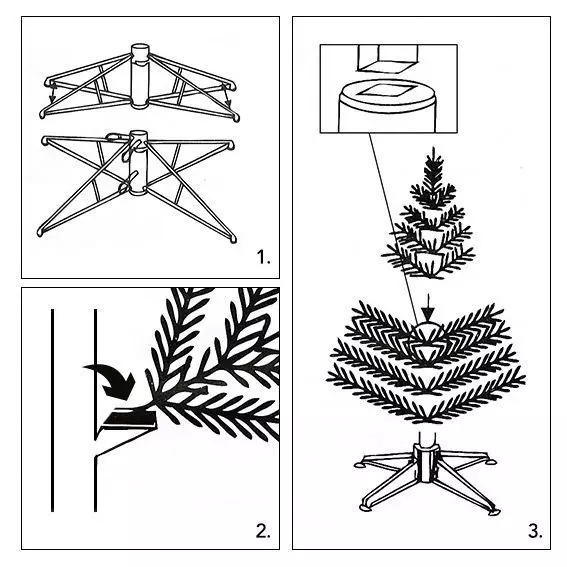 1.

2.

3.