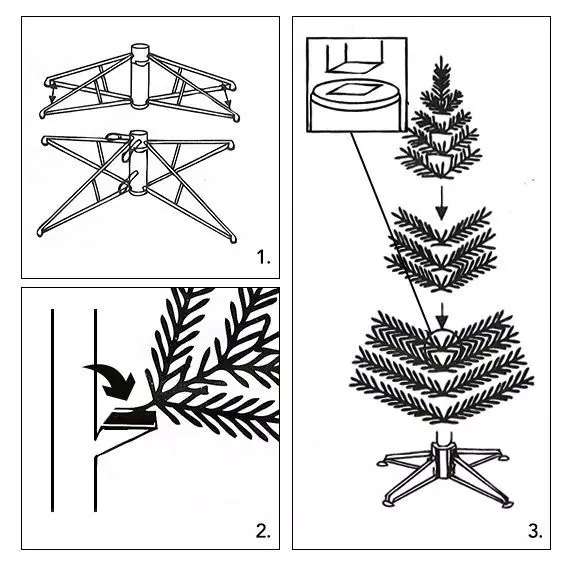 1.

2.

3.