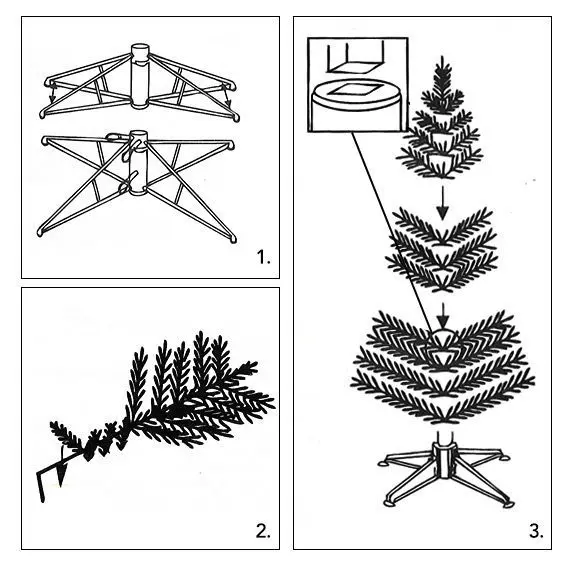 1.

2.

3.