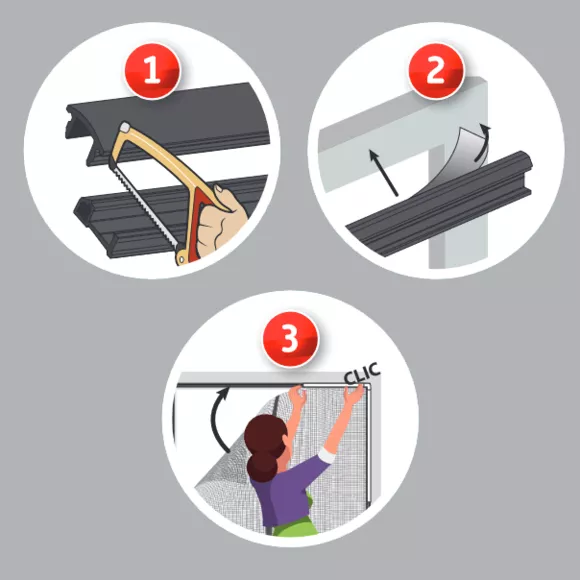 1

2

3

CLIC